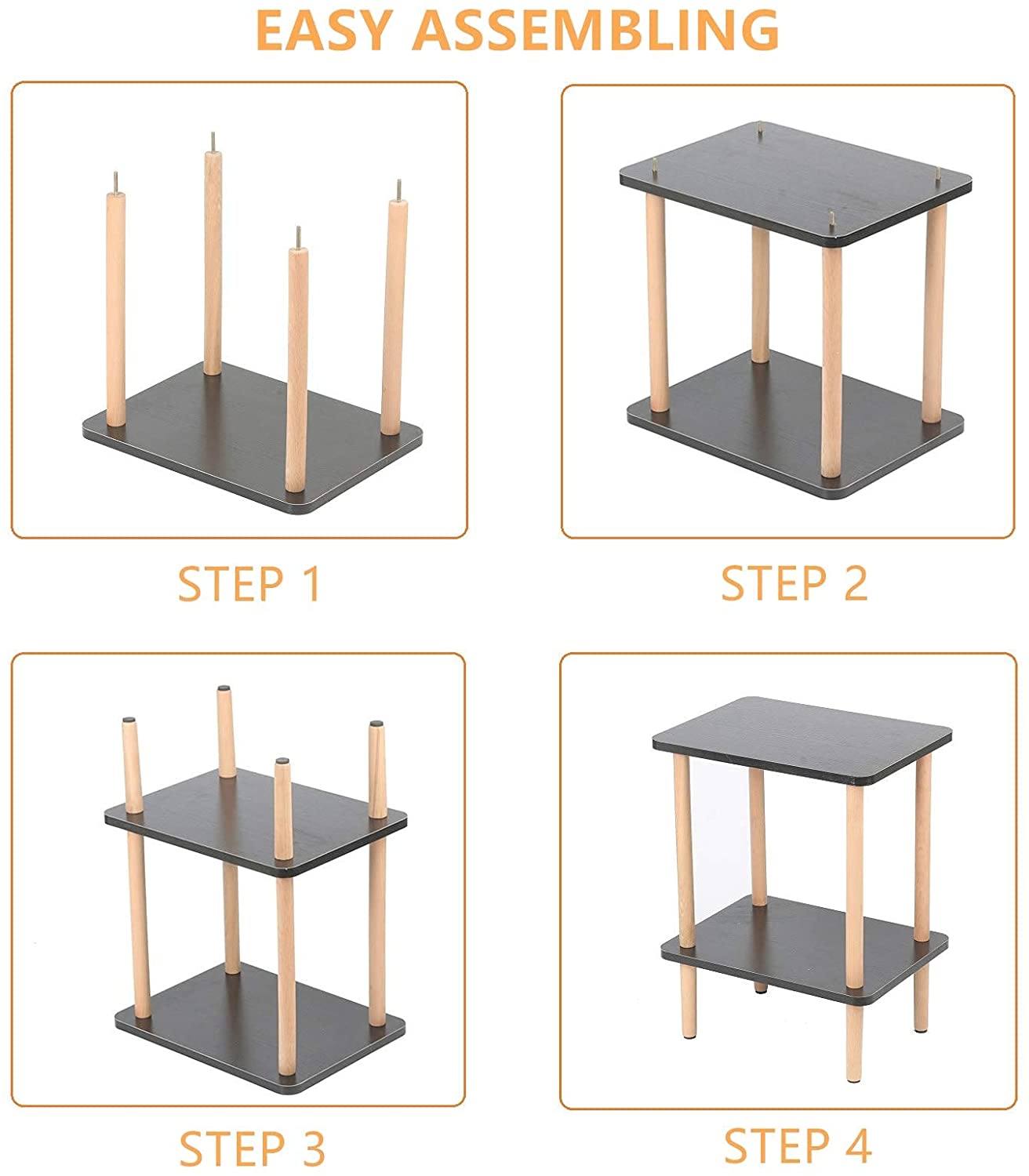 EASY ASSEMBLING

STEP 1

STEP 2

STEP 3

STEP 4