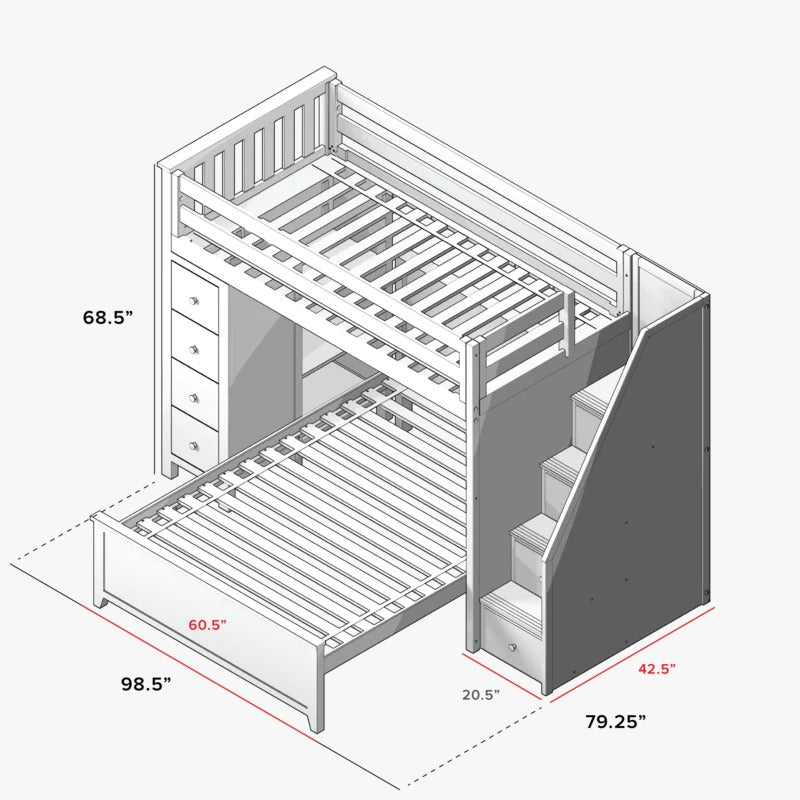 68.5”

60.5”

98.5”

20.5”

42.5”

79.25”